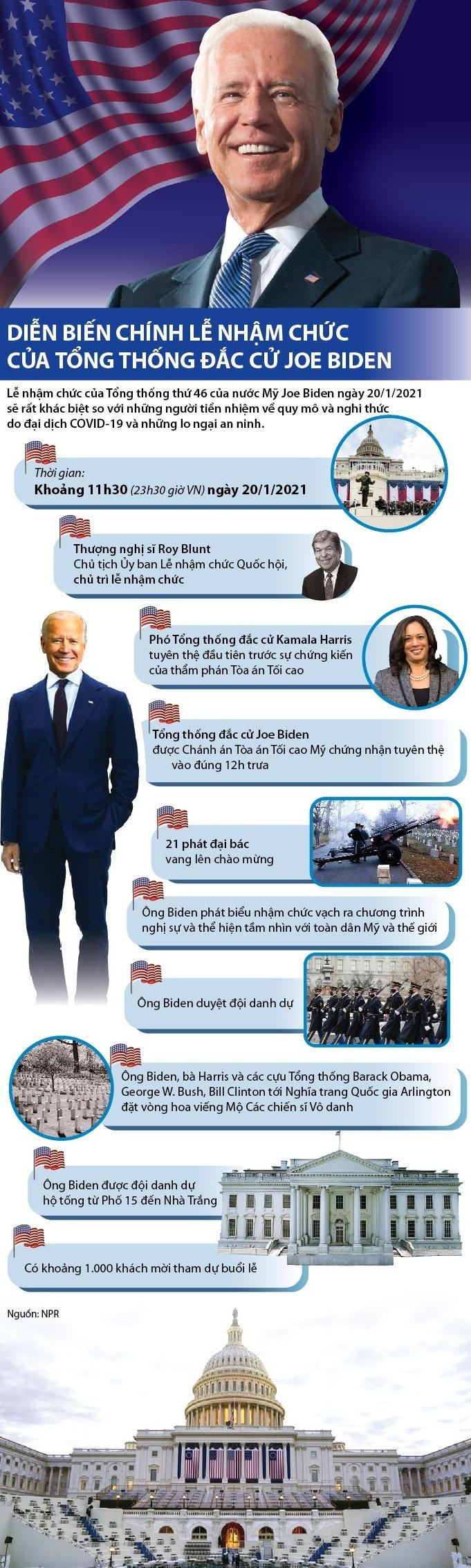 DIỄN BIẾN CHÍNH LỄ NHẬM CHỨC CỦA TỔNG THỐNG ĐẮC CỬ JOE BIDEN

Lễ nhậm chức của Tổng thống thứ 46 của nước Mỹ Joe Biden ngày 20/1/2021 sẽ rất khác biệt so với những người tiền nhiệm về quy mô và nghi thức do đại dịch COVID-19 và những lo ngại an ninh.

Thời gian:
Khoảng 11h30 (23h30 giờ VN) ngày 20/1/2021

Thượng nghị sĩ Roy Blunt
Chủ tịch Ủy ban Lễ nhậm chức Quốc hội, chủ trì lễ nhậm chức

Phó Tổng thống đắc cử Kamala Harris tuyên thệ đầu tiên trước sự chứng kiến của thẩm phán Tòa án Tối cao

Tổng thống đắc cử Joe Biden được Chánh án Tòa án Tối cao Mỹ chứng nhận tuyên thệ vào đúng 12h trưa

21 phát đại bác vang lên chào mừng

Ông Biden phát biểu nhậm chức vạch ra chương trình nghị sự và thể hiện tầm nhìn với toàn dân Mỹ và thế giới

Ông Biden duyệt đội danh dự

Ông Biden, bà Harris và các cựu Tổng thống Barack Obama, George W. Bush, Bill Clinton tới Nghĩa trang Quốc gia Arlington đặt vòng hoa viếng Mộ Các chiến sĩ Vô danh

Ông Biden được đội danh dự hộ tống từ Phố 15 đến Nhà Trắng

Có khoảng 1.000 khách mời tham dự buổi lễ

Nguồn: NPR