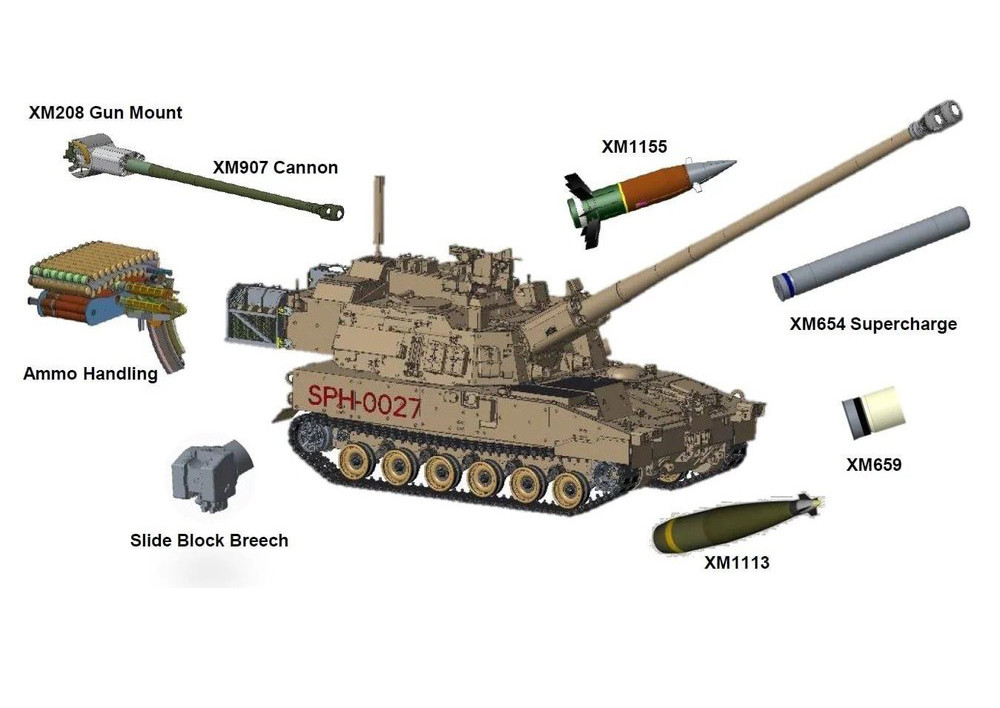 XM208 Gun Mount

XM907 Cannon

XM1155

XM654 Supercharge

Ammo Handling

SPH-0027

XM659

Slide Block Breech

XM1113